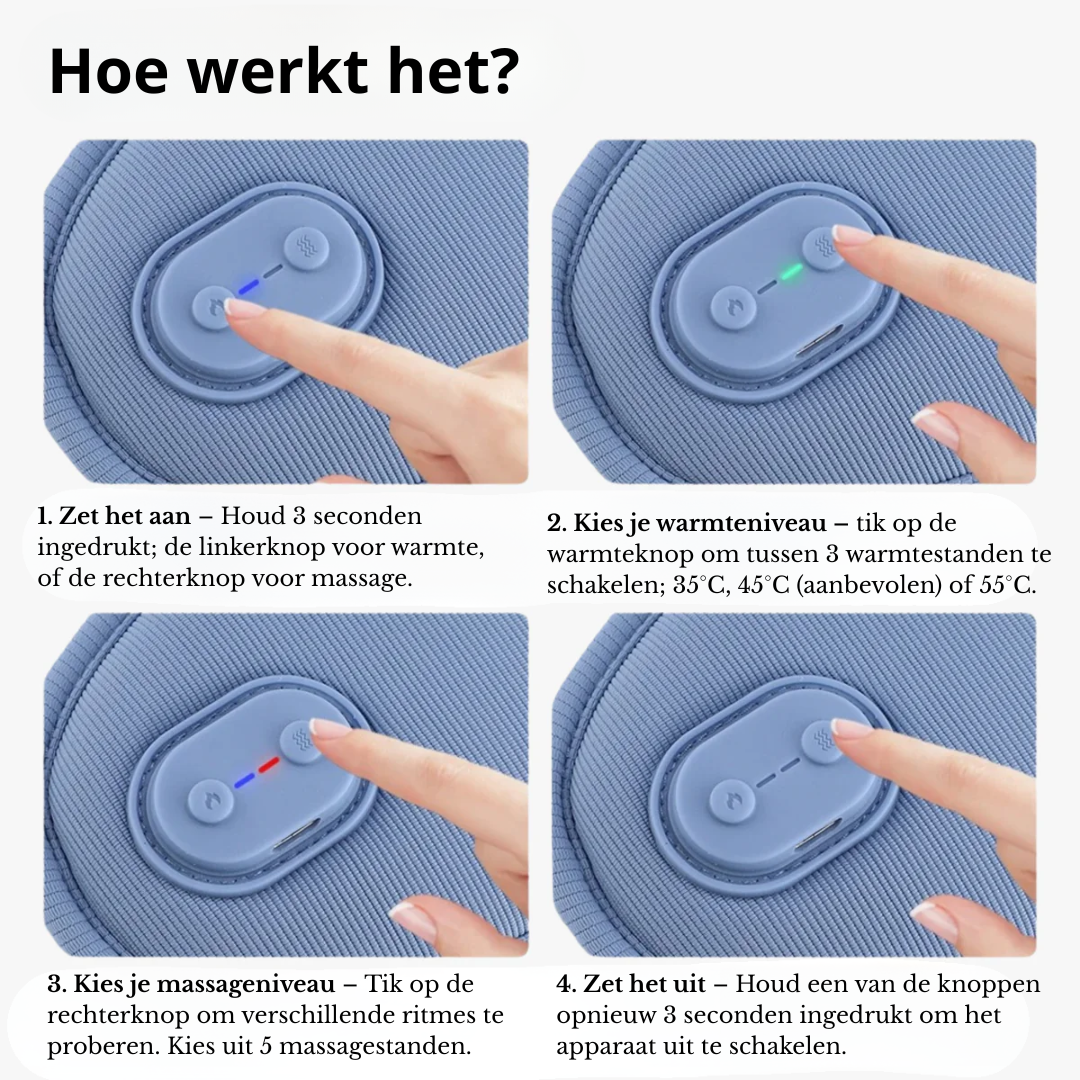 Hoe werkt het?

1. Zet het aan – Houd 3 seconden ingedrukt; de linkerknop voor warmte, of de rechterknop voor massage.

2. Kies je warmteniveau – tik op de warmteknop om tussen 3 warmtestanden te schakelen; 35°C, 45°C (aanbevolen) of 55°C.

3. Kies je massageniveau – Tik op de rechterknop om verschillende ritmes te proberen. Kies uit 5 massagestanden.

4. Zet het uit – Houd een van de knoppen opnieuw 3 seconden ingedrukt om het apparaat uit te schakelen.